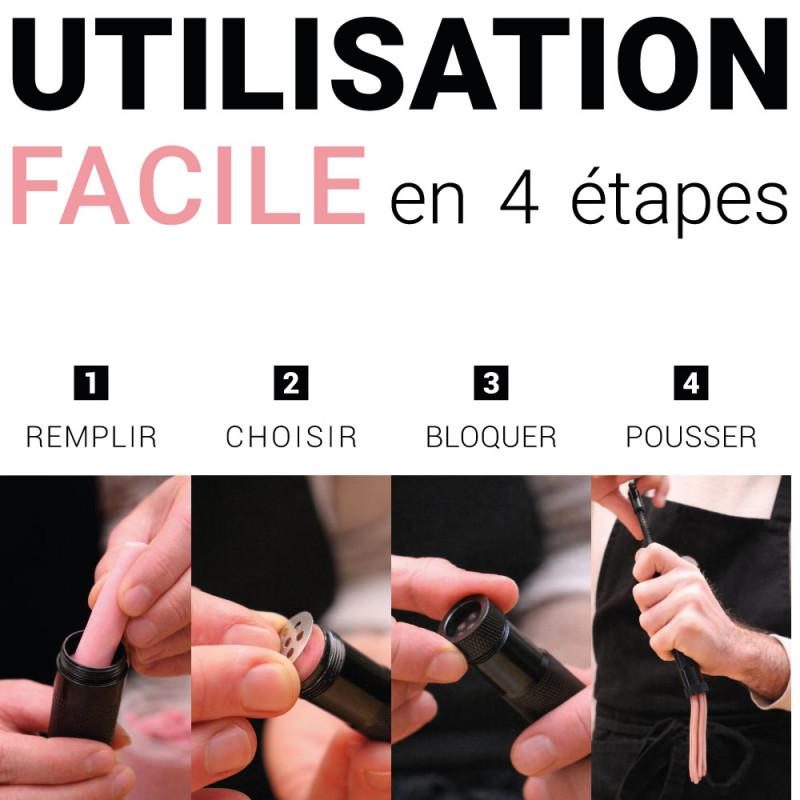 UTILISATION
FACILE en 4 étapes

1
REMPLIR

2
CHOISIR

3
BLOQUER

4
POUSSER