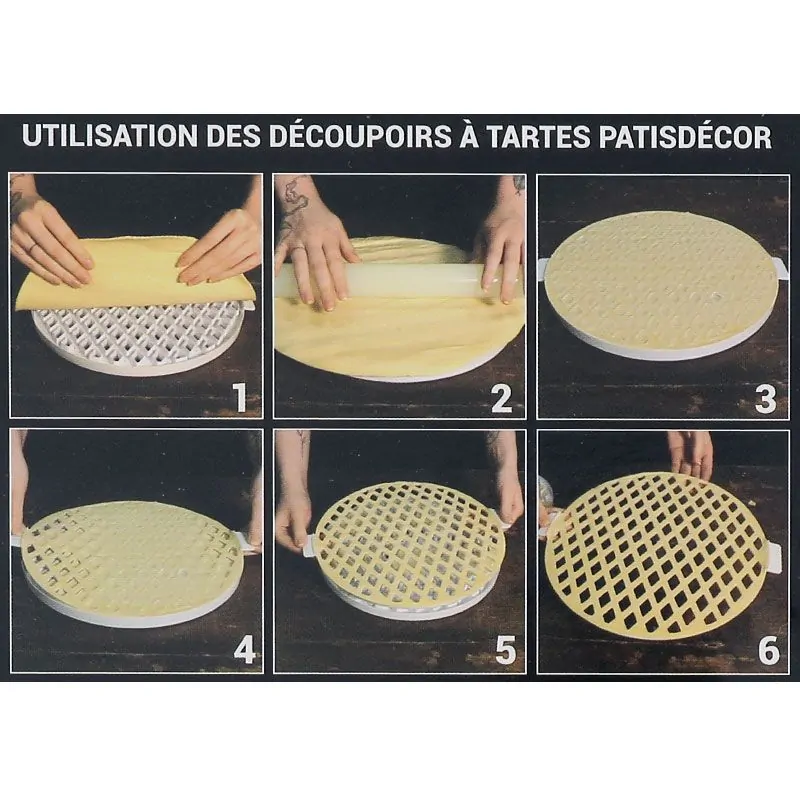 UTILISATION DES DÉCOUPOIRS À TARTES PATISDÉCOR

1

2

3

4

5

6